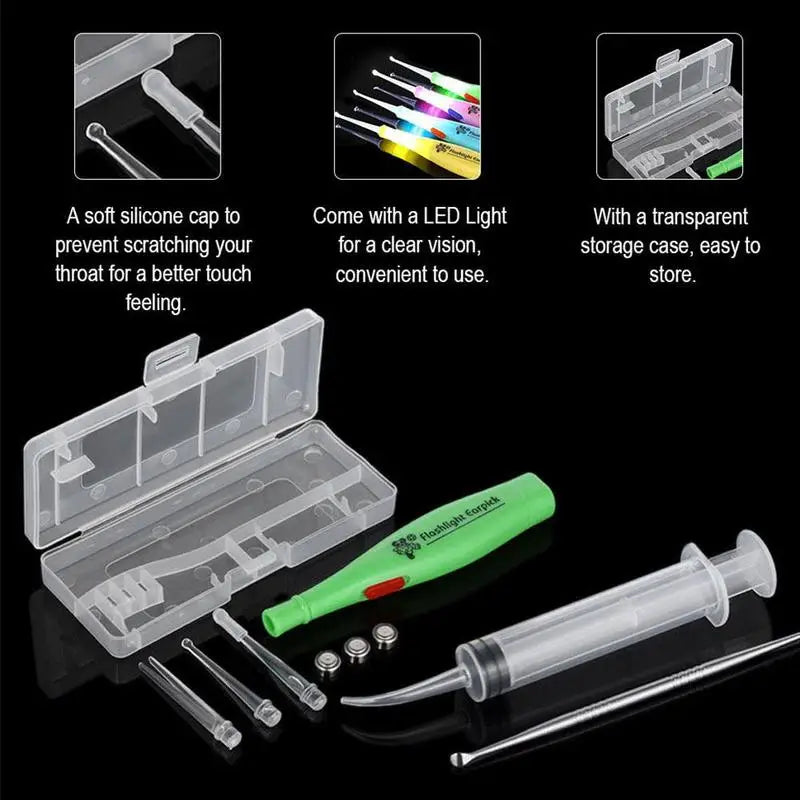 A soft silicone cap to prevent scratching your throat for a better touch feeling.

Come with a LED Light for a clear vision, convenient to use.

With a transparent storage case, easy to store.

Flashlight Earpick