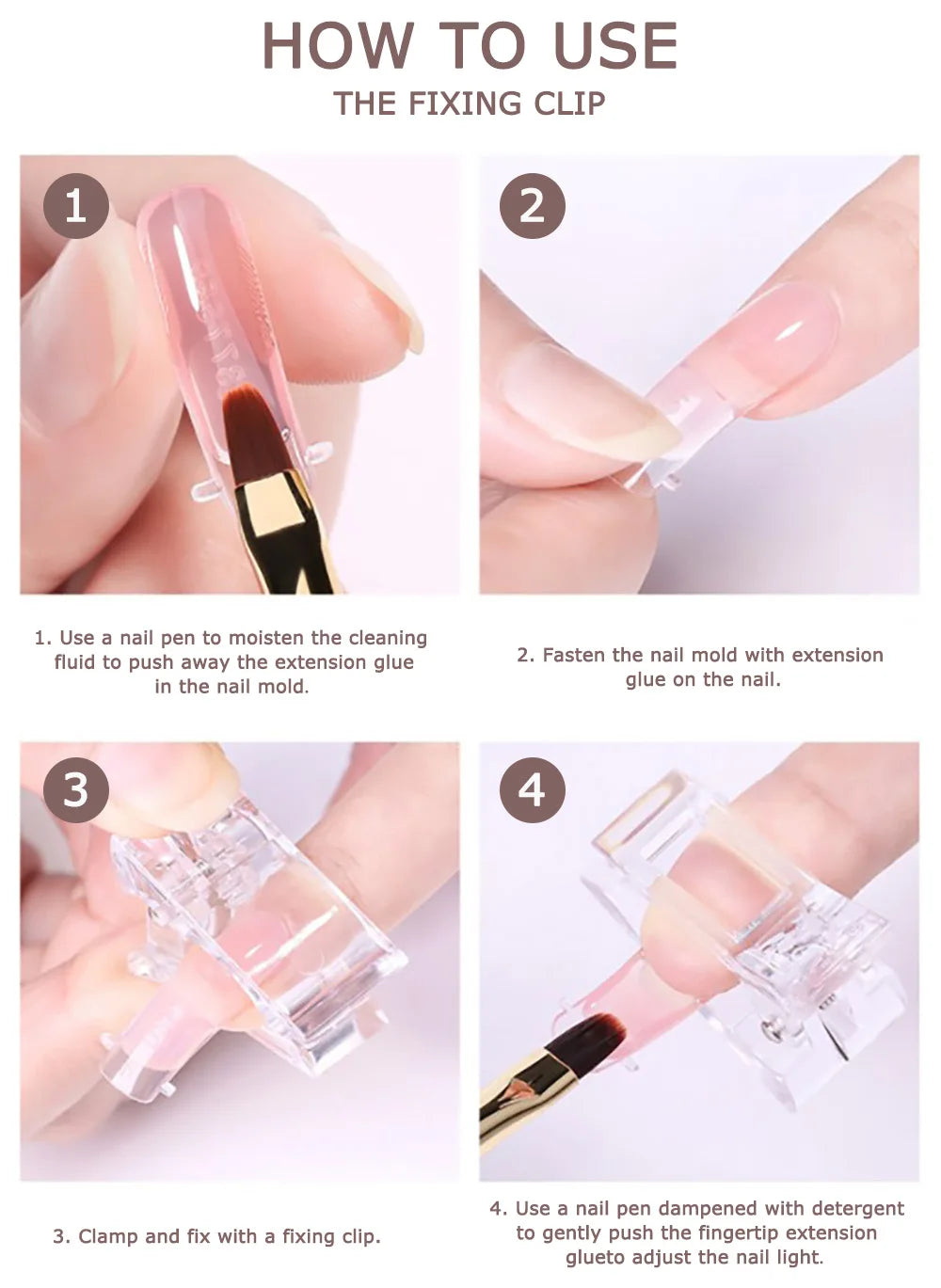 HOW TO USE
THE FIXING CLIP

1

2

1. Use a nail pen to moisten the cleaning fluid to push away the extension glue in the nail mold.

2. Fasten the nail mold with extension glue on the nail.

3

4

3. Clamp and fix with a fixing clip.

4. Use a nail pen dampened with detergent to gently push the fingertip extension glueto adjust the nail light.